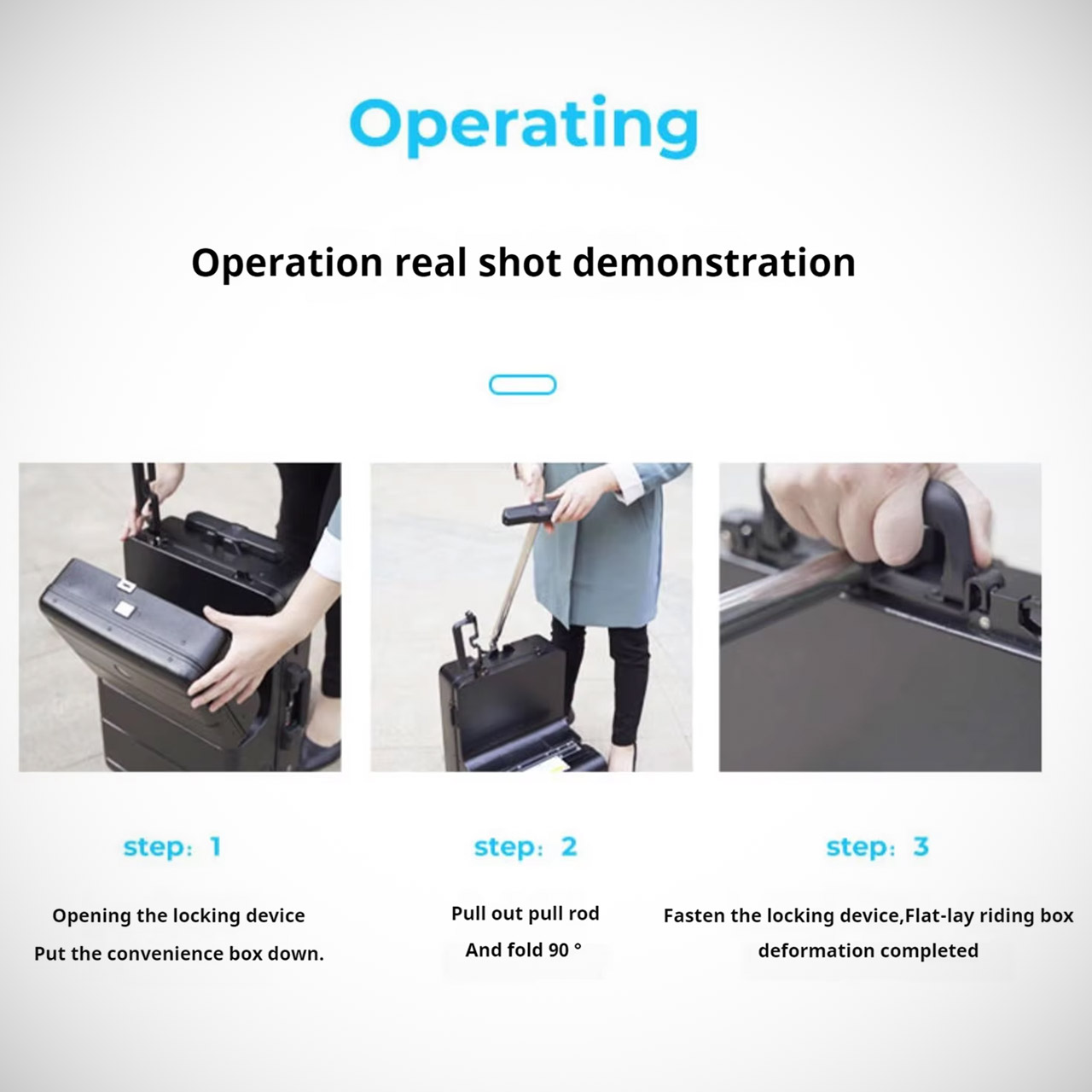 Operating

Operation real shot demonstration

step: 1

Opening the locking device
Put the convenience box down.

step: 2

Pull out pull rod
And fold 90 °

step: 3

Fasten the locking device,Flat-lay riding box
deformation completed